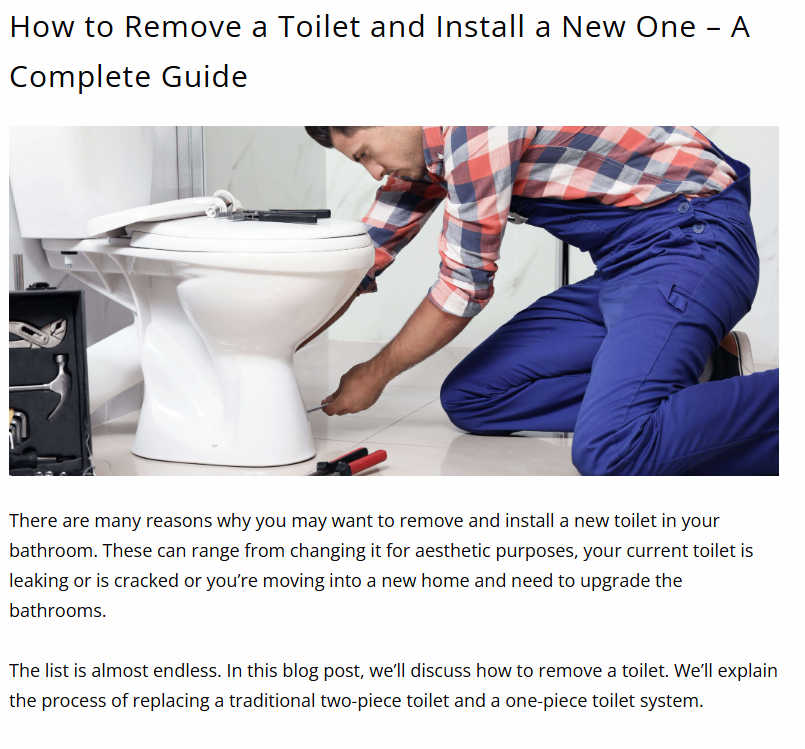 How to Remove a Toilet and Install a New One – A Complete Guide

There are many reasons why you may want to remove and install a new toilet in your bathroom. These can range from changing it for aesthetic purposes, your current toilet is leaking or is cracked or you're moving into a new home and need to upgrade the bathrooms.

The list is almost endless. In this blog post, we'll discuss how to remove a toilet. We'll explain the process of replacing a traditional two-piece toilet and a one-piece toilet system.